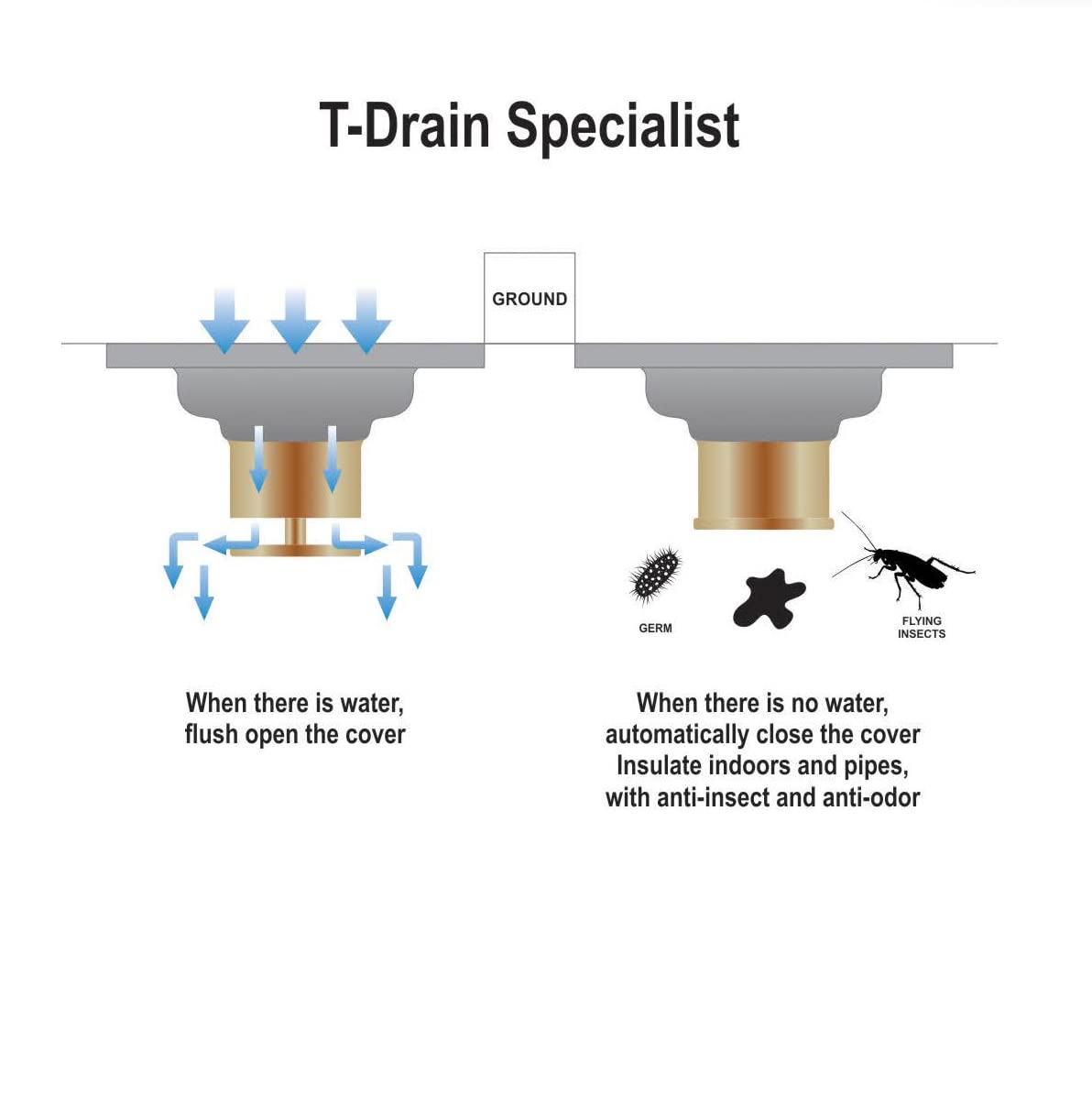 T-Drain Specialist

GROUND

GERM

FLYING INSECTS

When there is water, flush open the cover

When there is no water, automatically close the cover Insulate indoors and pipes, with anti-insect and anti-odor